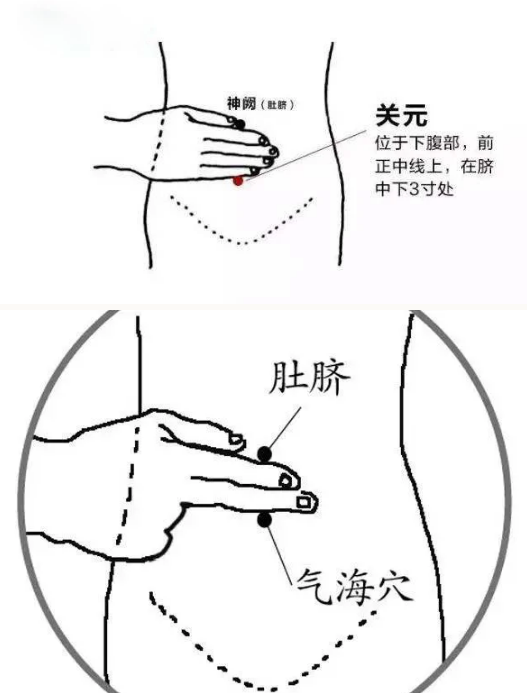 神阙（肚脐）

关元
位于下腹部，前正中线上，在脐中下3寸处

肚脐

气海穴